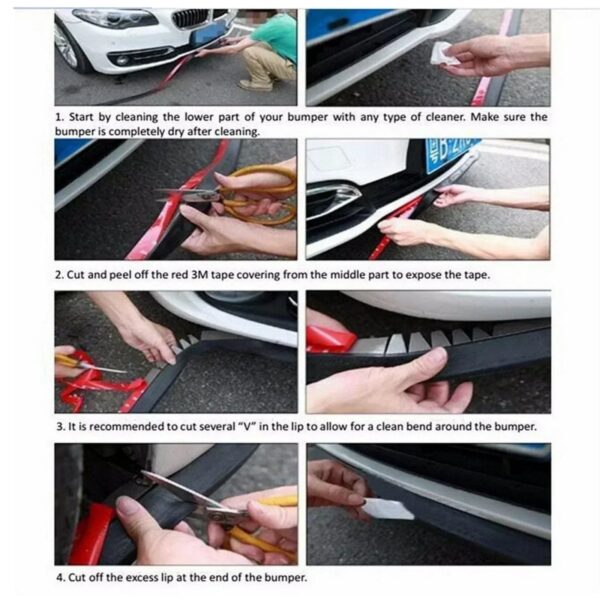 1. Start by cleaning the lower part of your bumper with any type of cleaner. Make sure the bumper is completely dry after cleaning.

2. Cut and peel off the red 3M tape covering from the middle part to expose the tape.

3. It is recommended to cut several "V" in the lip to allow for a clean bend around the bumper.

4. Cut off the excess lip at the end of the bumper.