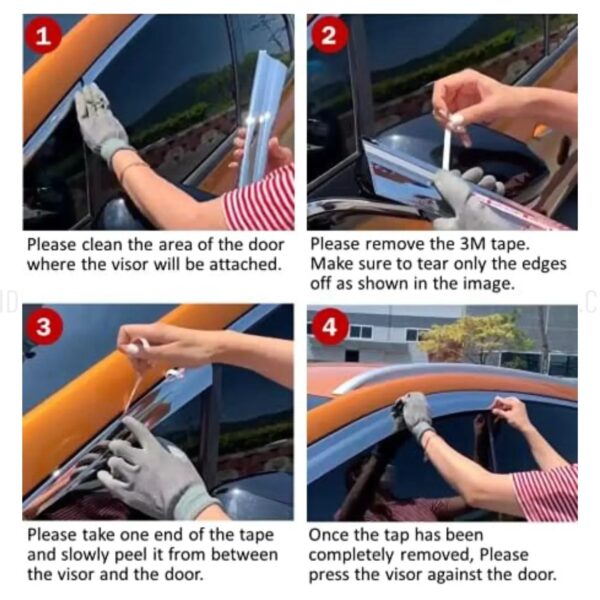 1

Please clean the area of the door where the visor will be attached.

2

Please remove the 3M tape. Make sure to tear only the edges off as shown in the image.

3

Please take one end of the tape and slowly peel it from between the visor and the door.

4

Once the tap has been completely removed, Please press the visor against the door.